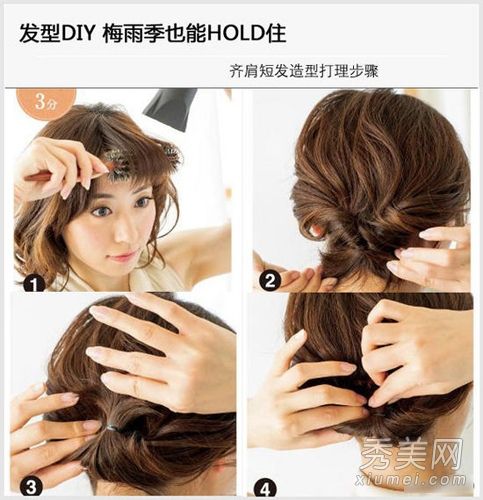 发型DIY 梅雨季也能HOLD住

齐肩短发造型打理步骤

3分

1

2

3

4

秀美网
xiumei.com