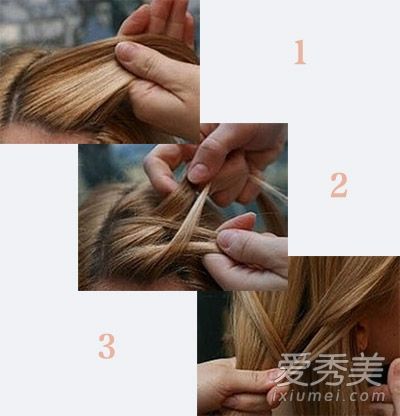 1

2

3

爱秀美
ixiumei.com