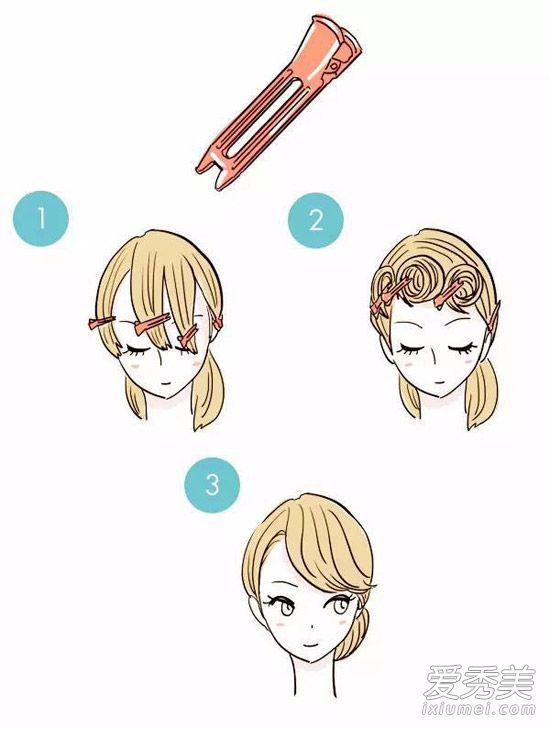 1

2

3

爱秀美
ixiumei.com