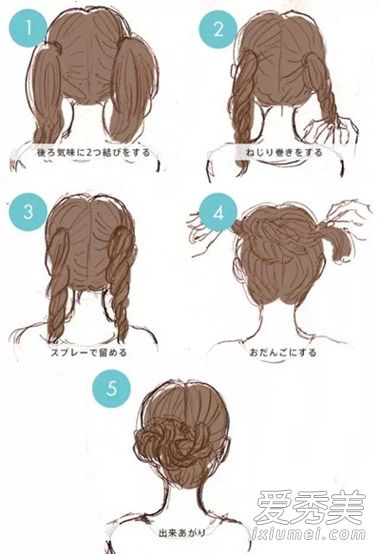 1
後ろ気味に2つ結びをする

2
ねじり巻きをする

3
スプレーで留める

4
おだんごにする

5
出来あがり

爱秀美
ixiumei.com