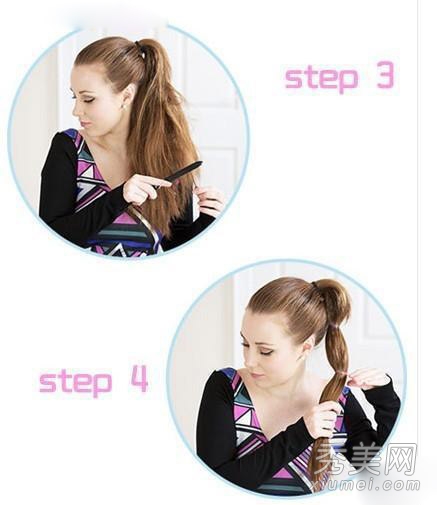 step 3

step 4

秀美网
xiumei.com