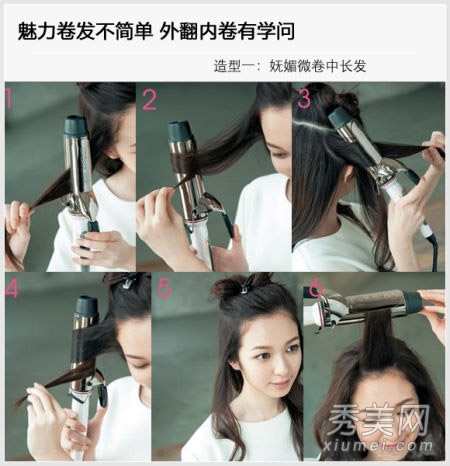 魅力卷发不简单 外翻内卷有学问

造型一：妩媚微卷中长发

1

2

3

4

5

6

秀美网
xiumei.com