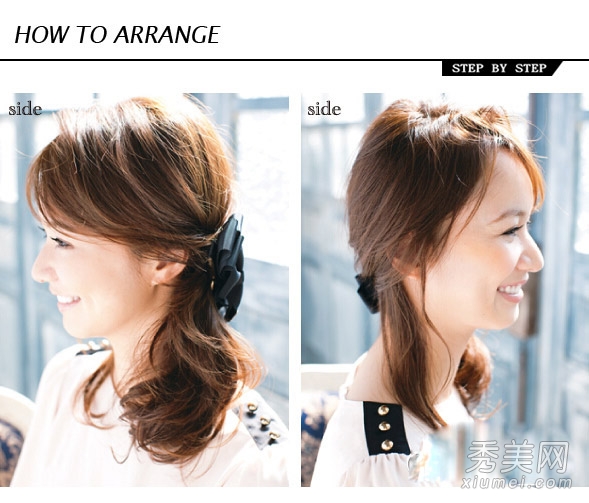 HOW TO ARRANGE

STEP BY STEP

side

side

秀美网
xiumei.com