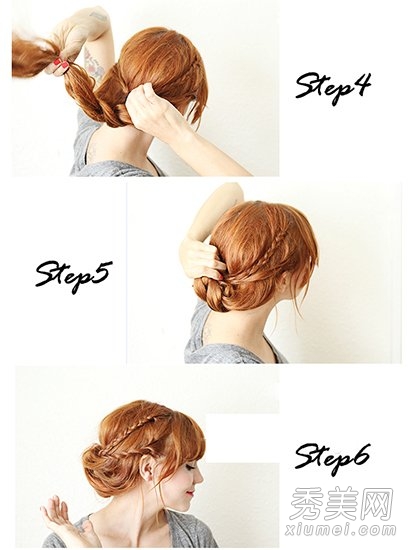 Step4

Step5

Step6

秀美网
xiumei.com