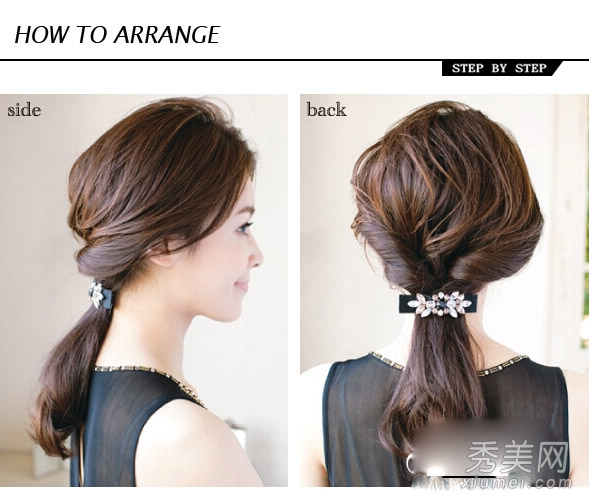 HOW TO ARRANGE

STEP BY STEP

side

back

秀美网
xiumei.com