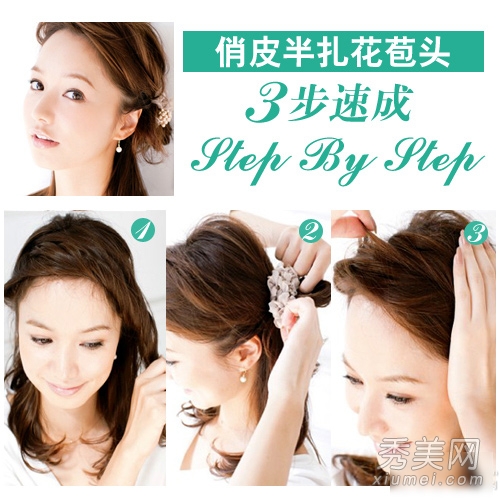 俏皮半扎花苞头

3步速成

Step By Step

1

2

3

秀美网
xiumei.com