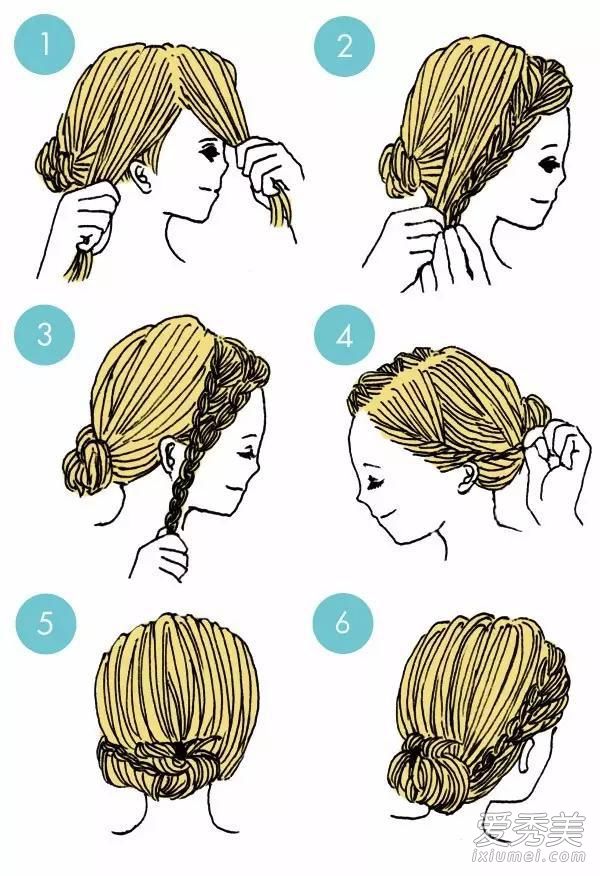 1

2

3

4

5

6

爱秀美
ixiumei.com