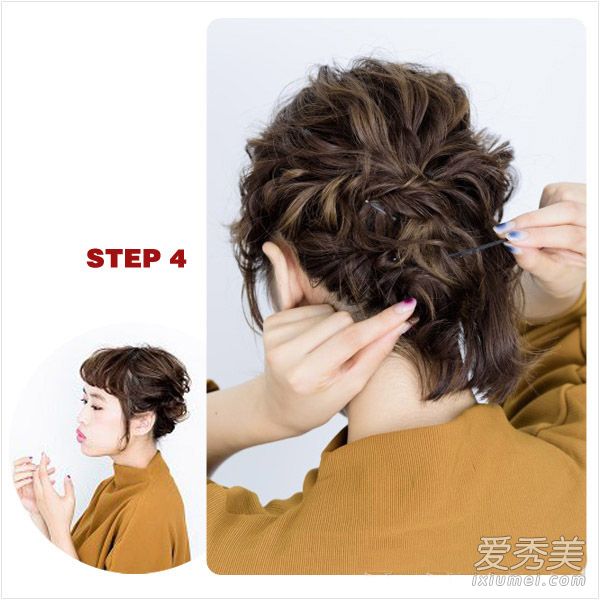 STEP 4

爱秀美
ixiumei.com