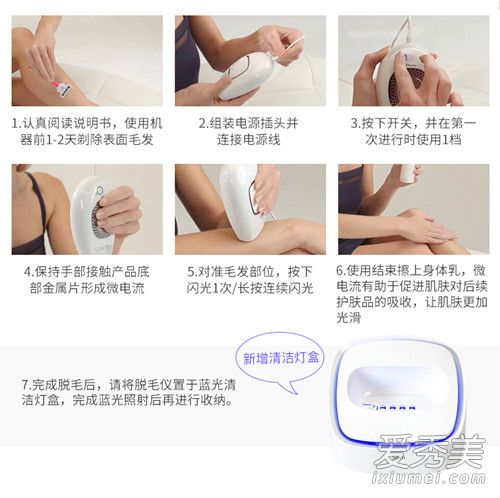 1.认真阅读说明书，使用机器前1-2天剃除表面毛发

2.组装电源插头并连接电源线

3.按下开关，并在第一次进行时使用1档

4.保持手部接触产品底部金属片形成微电流

5.对准毛发部位，按下闪光1次/长按连续闪光

6.使用结束擦上身体乳，微电流有助于促进肌肤对后续护肤品的吸收，让肌肤更加光滑

新增清洁灯盒

7.完成脱毛后，请将脱毛仪置于蓝光清洁灯盒，完成蓝光照射后再进行收纳。

爱秀美
ixiumei.com