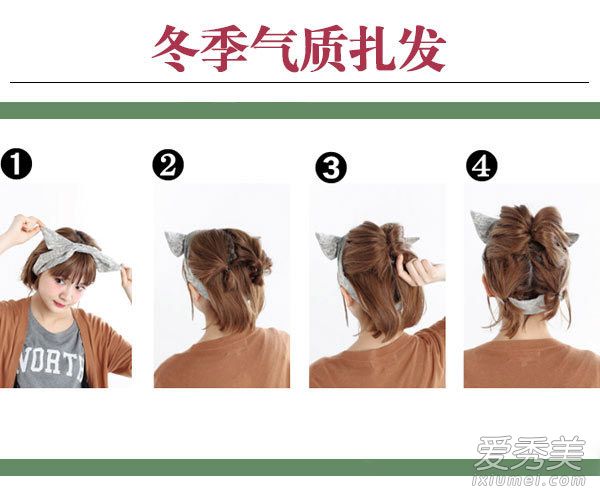 冬季气质扎发

❶

❷

❸

❹

NORTH

爱秀美
ixiumei.com