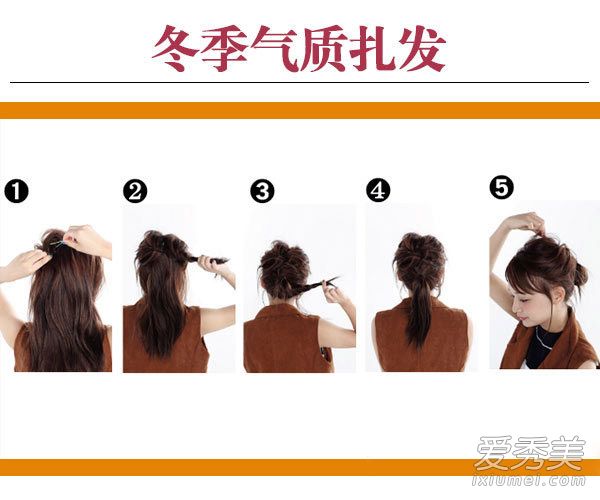 冬季气质扎发

❶

❷

❸

❹

❺

爱秀美
ixiumei.com