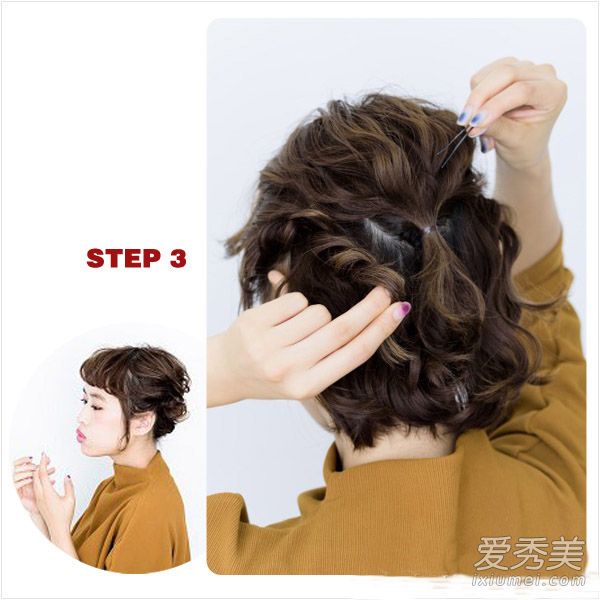 STEP 3

爱秀美
ixiumei.com